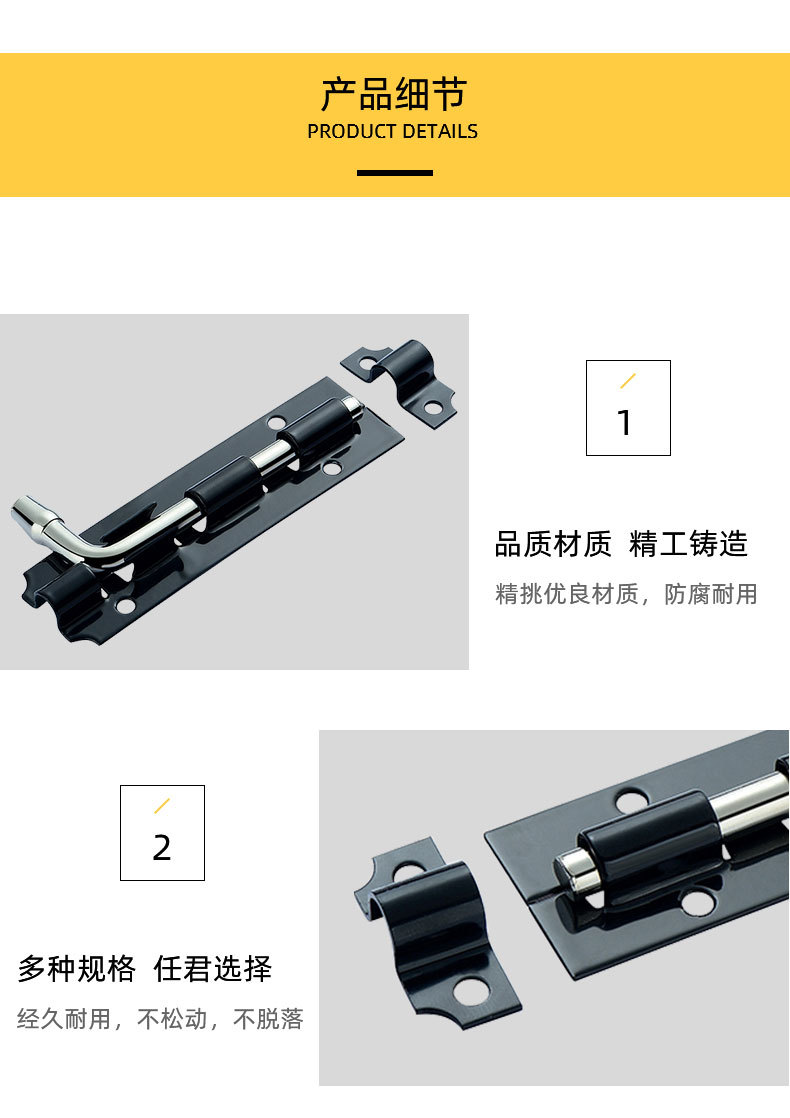 产品细节
PRODUCT DETAILS

1

品质材质 精工铸造

精挑优良材质，防腐耐用

2

多种规格 任君选择

经久耐用，不松动，不脱落