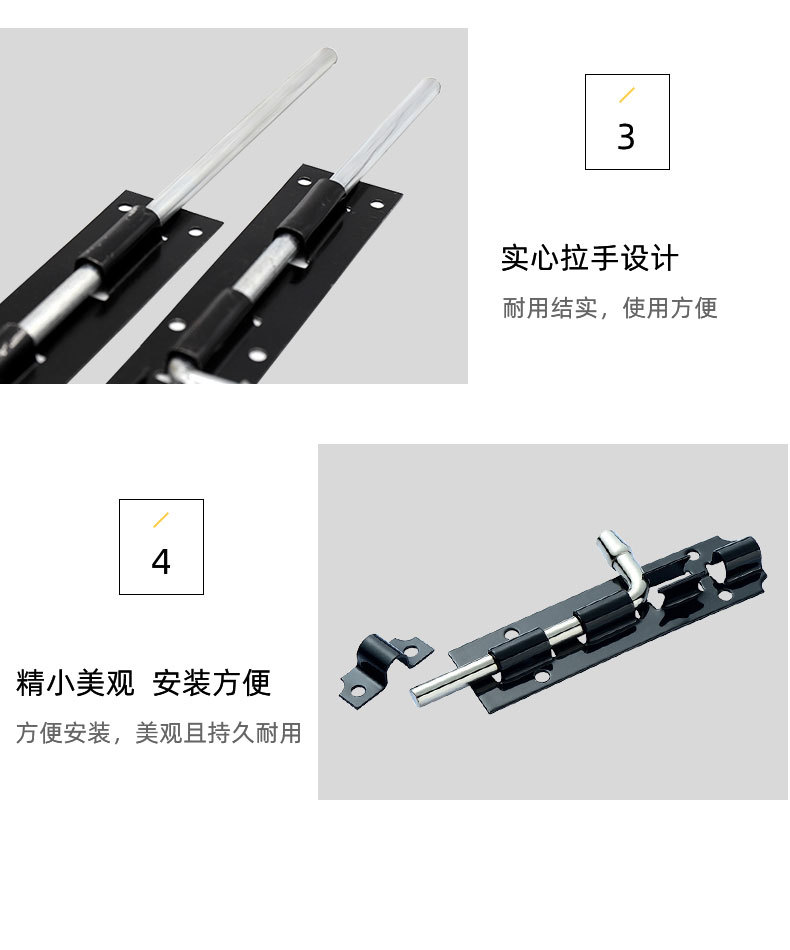 3

实心拉手设计

耐用结实，使用方便

4

精小美观 安装方便

方便安装，美观且持久耐用